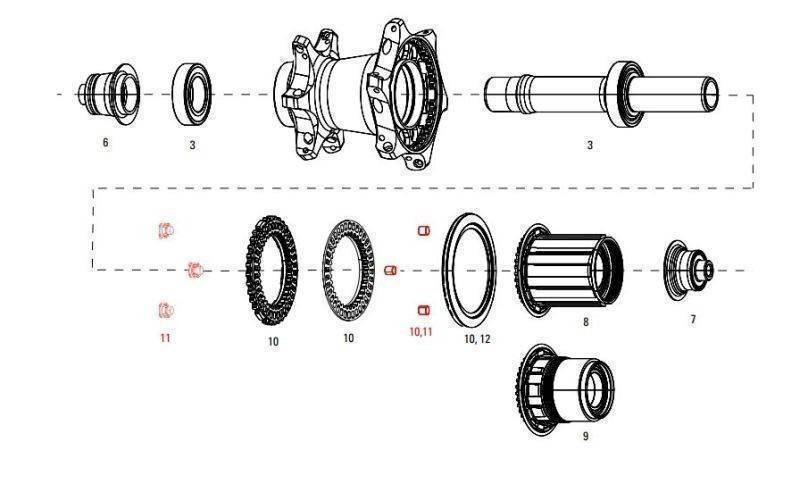 6
3
3
11
10
10
10,11
10, 12
8
7
9